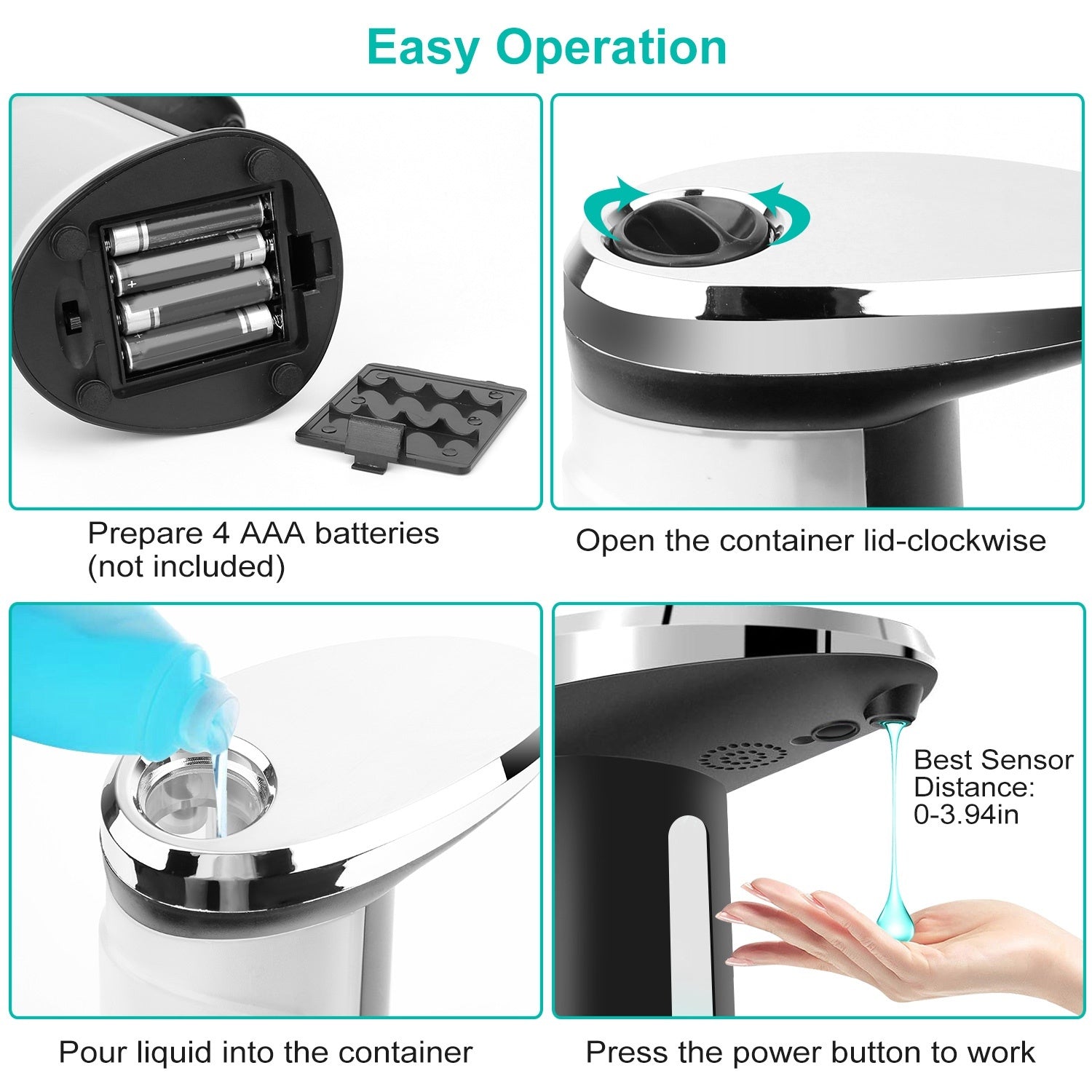 Easy Operation

Prepare 4 AAA batteries (not included)

Open the container lid-clockwise

Pour liquid into the container

Best Sensor Distance: 0-3.94in

Press the power button to work