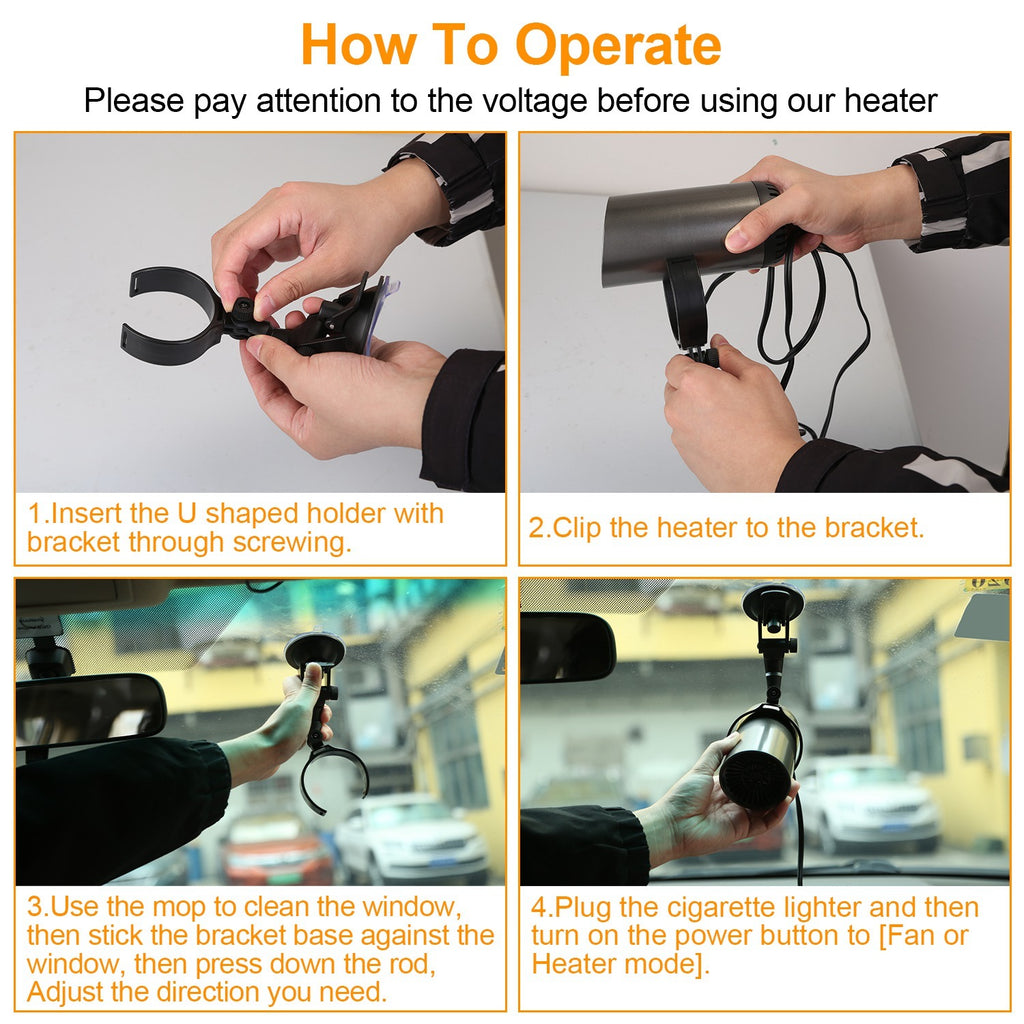 How To Operate

Please pay attention to the voltage before using our heater

1.Insert the U shaped holder with bracket through screwing.

2.Clip the heater to the bracket.

3.Use the mop to clean the window, then stick the bracket base against the window, then press down the rod, Adjust the direction you need.

4.Plug the cigarette lighter and then turn on the power button to [Fan or Heater mode].